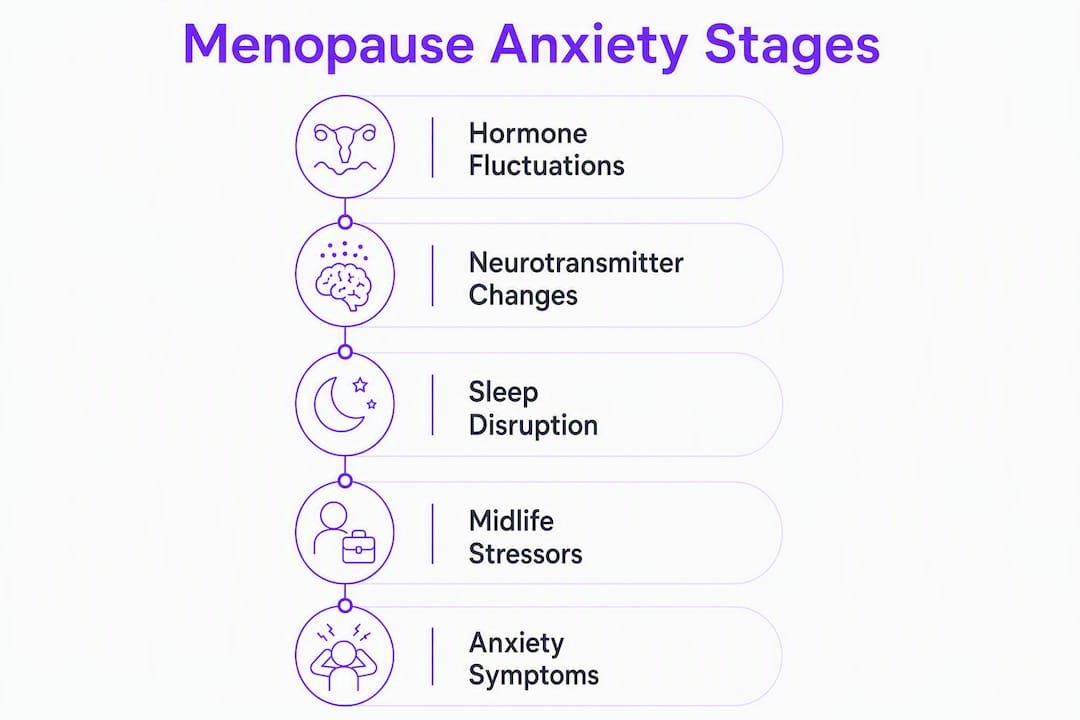 Menopause Anxiety Stages

Hormone Fluctuations

Neurotransmitter Changes

Sleep Disruption

Midlife Stressors

Anxiety Symptoms